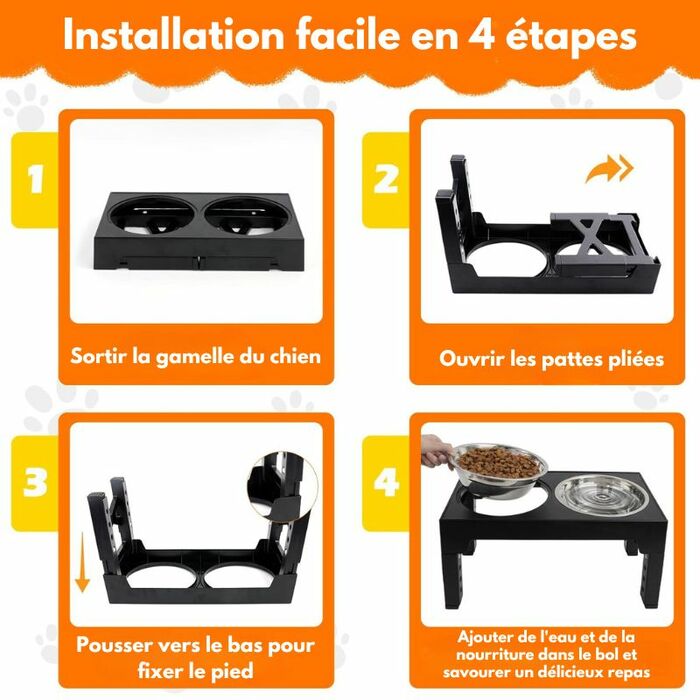 Installation facile en 4 étapes

1

Sortir la gamelle du chien

2

Ouvrir les pattes pliées

3

Pousser vers le bas pour fixer le pied

4

Ajouter de l'eau et de la nourriture dans le bol et savourer un délicieux repas